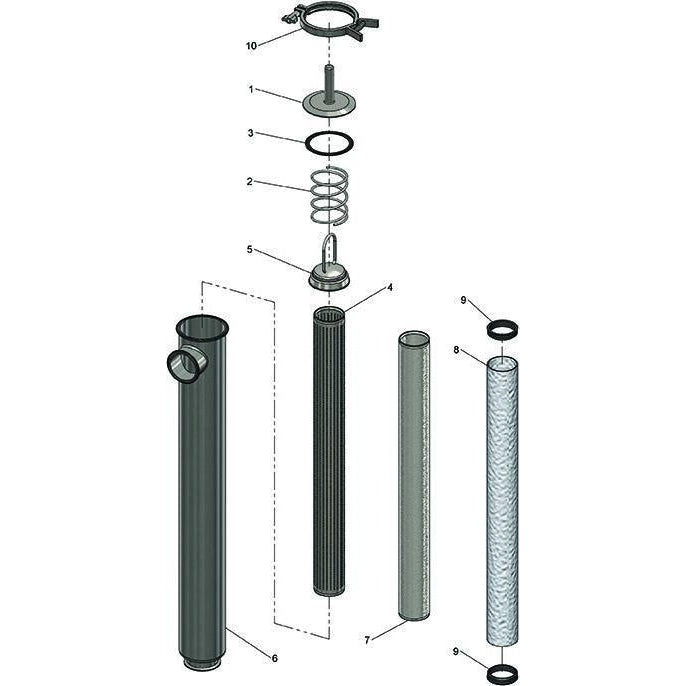 10
1
3
2
5
4
9
8
6
7
9