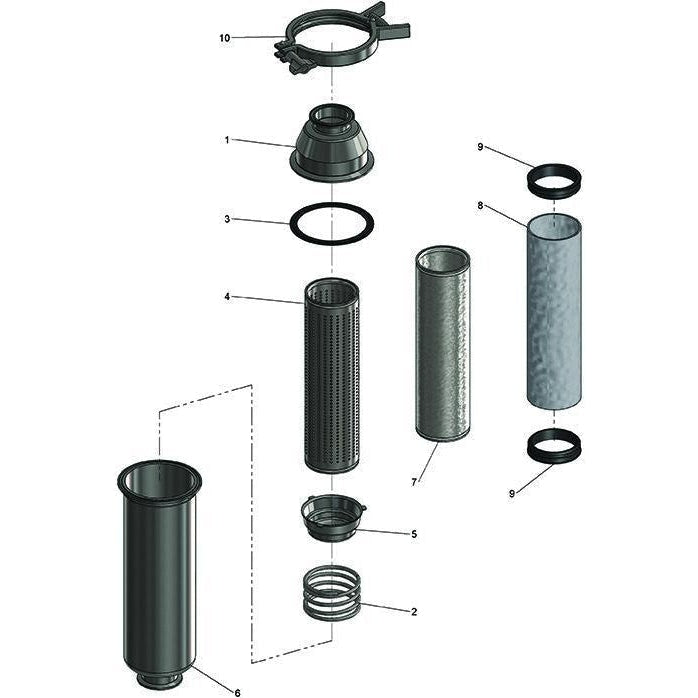 10
1
9
3
8
4
7
9
5
2
6